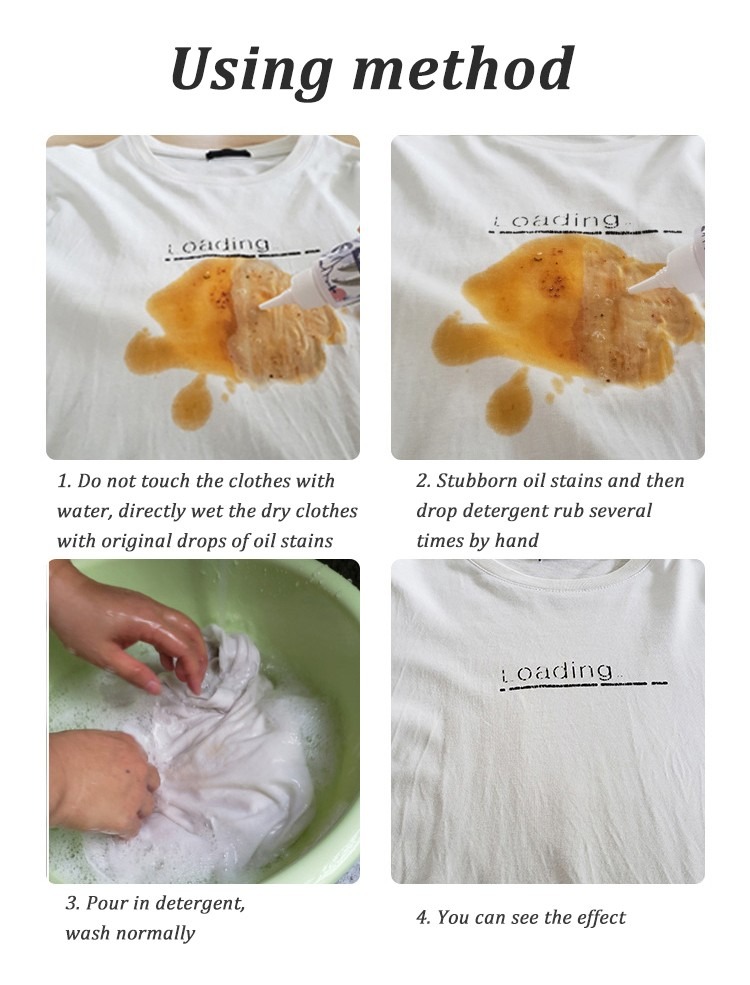 Using method

Loading

Loading

1. Do not touch the clothes with water, directly wet the dry clothes with original drops of oil stains

2. Stubborn oil stains and then drop detergent rub several times by hand

Loading

3. Pour in detergent, wash normally

4. You can see the effect